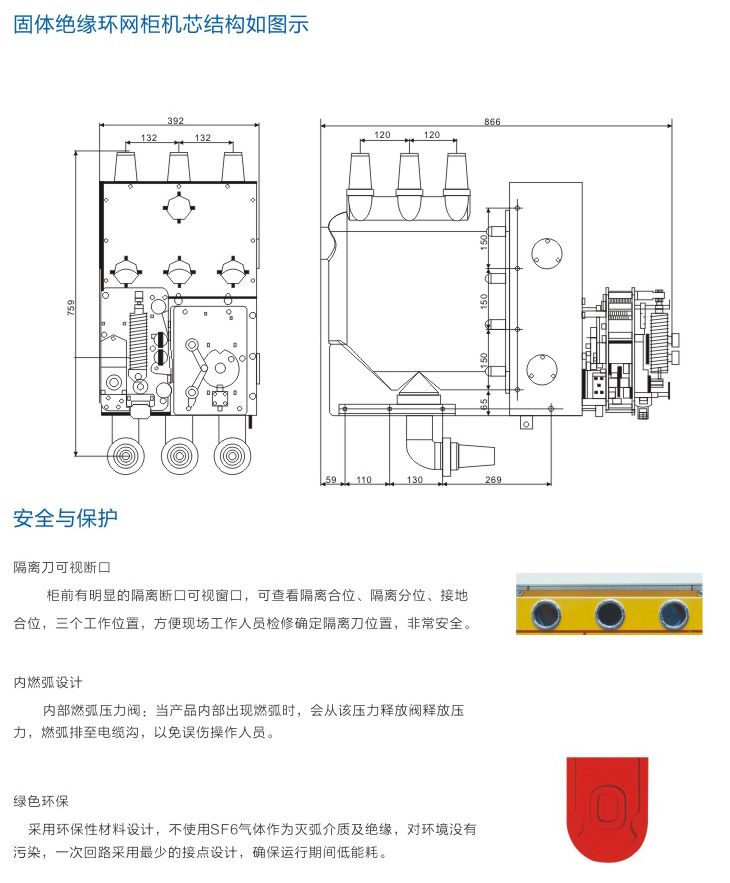 固体绝缘环网柜机芯结构如图示

392
132
132
759

866
120
120
150
150
150
65
59
110
130
269

安全与保护

隔离刀可视断口

柜前有明显的隔离断口可视窗口，可查看隔离合位、隔离分位、接地合位，三个工作位置，方便现场工作人员检修确定隔离刀位置，非常安全。

内燃弧设计

内部燃弧压力阀：当产品内部出现燃弧时，会从该压力释放阀释放压力，燃弧排至电缆沟，以免误伤操作人员。

绿色环保

采用环保性材料设计，不使用SF6气体作为灭弧介质及绝缘，对环境没有污染，一次回路采用最少的接点设计，确保运行期间低能耗。